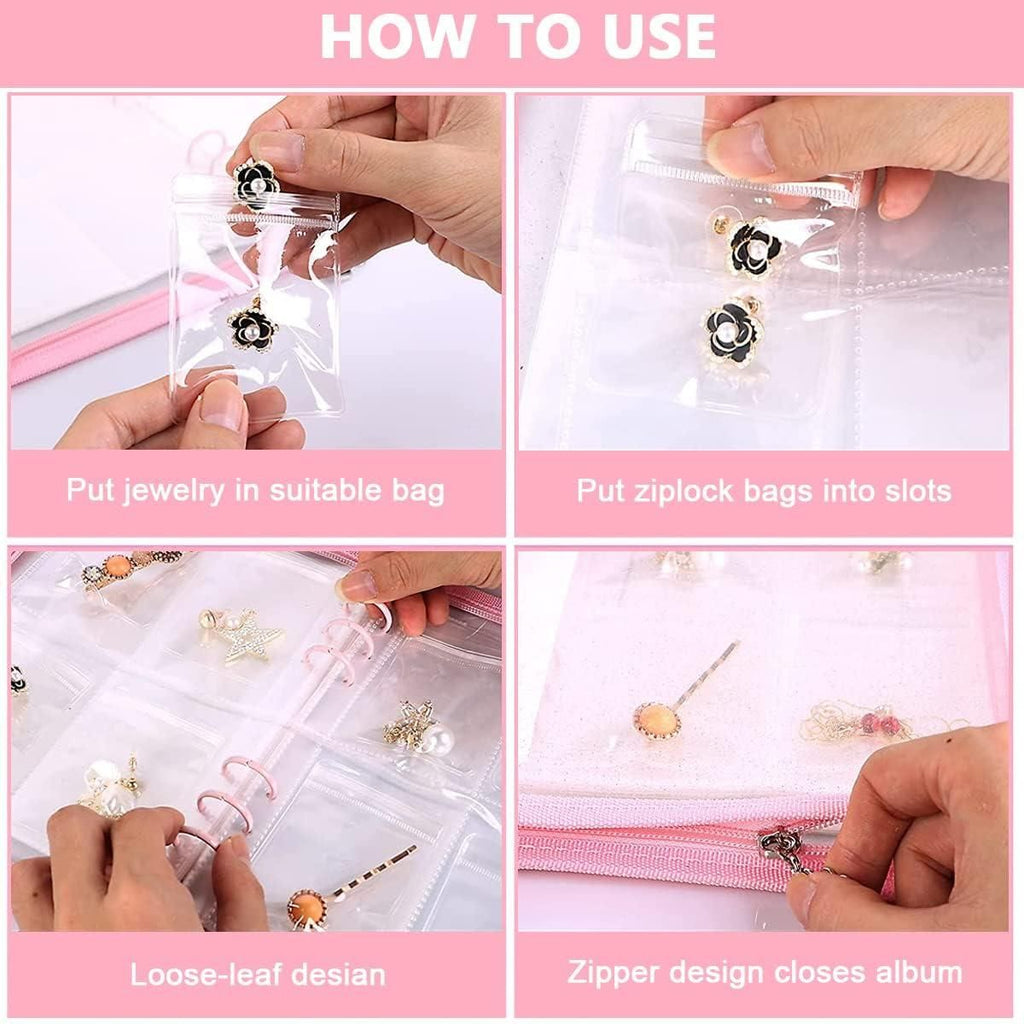 HOW TO USE

Put jewelry in suitable bag

Put ziplock bags into slots

Loose-leaf desian

Zipper design closes album